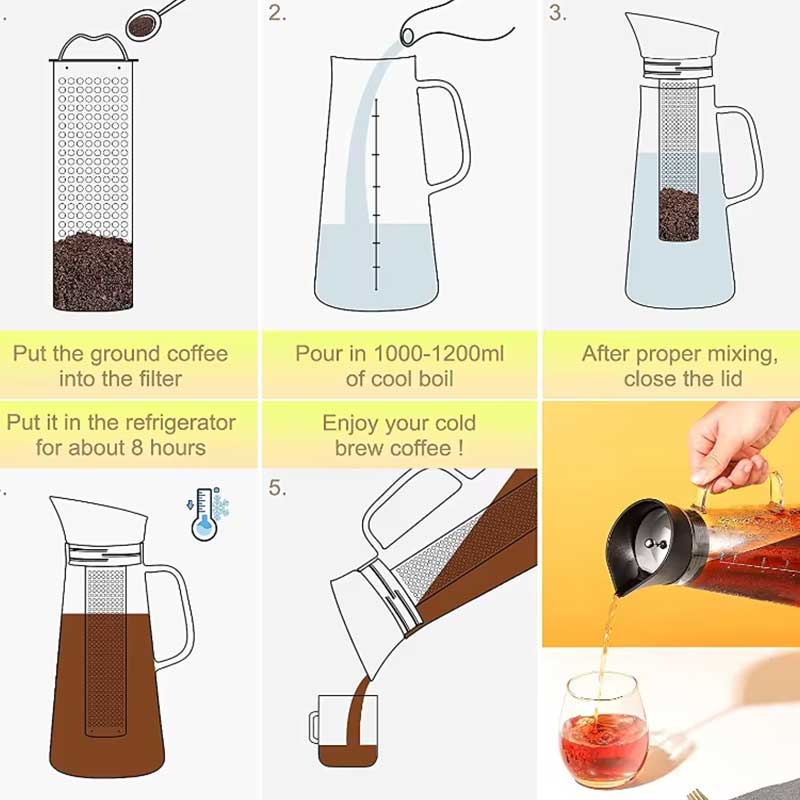 .

2.

3.

Put the ground coffee into the filter

Pour in 1000-1200ml of cool boil

After proper mixing, close the lid

Put it in the refrigerator for about 8 hours

Enjoy your cold brew coffee !

.

5.