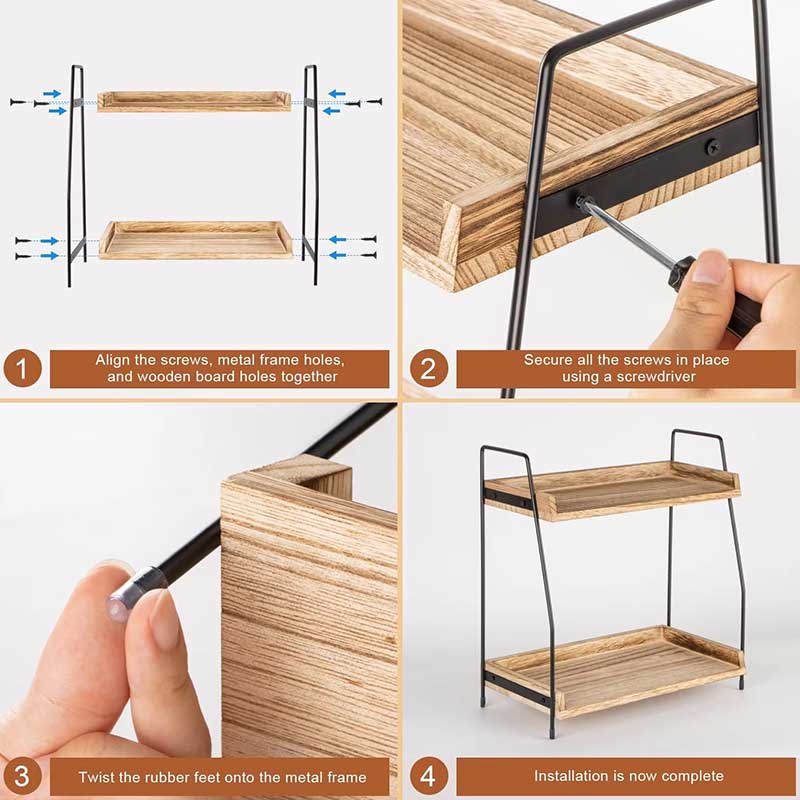 1 Align the screws, metal frame holes, and wooden board holes together

2 Secure all the screws in place using a screwdriver

3 Twist the rubber feet onto the metal frame

4 Installation is now complete