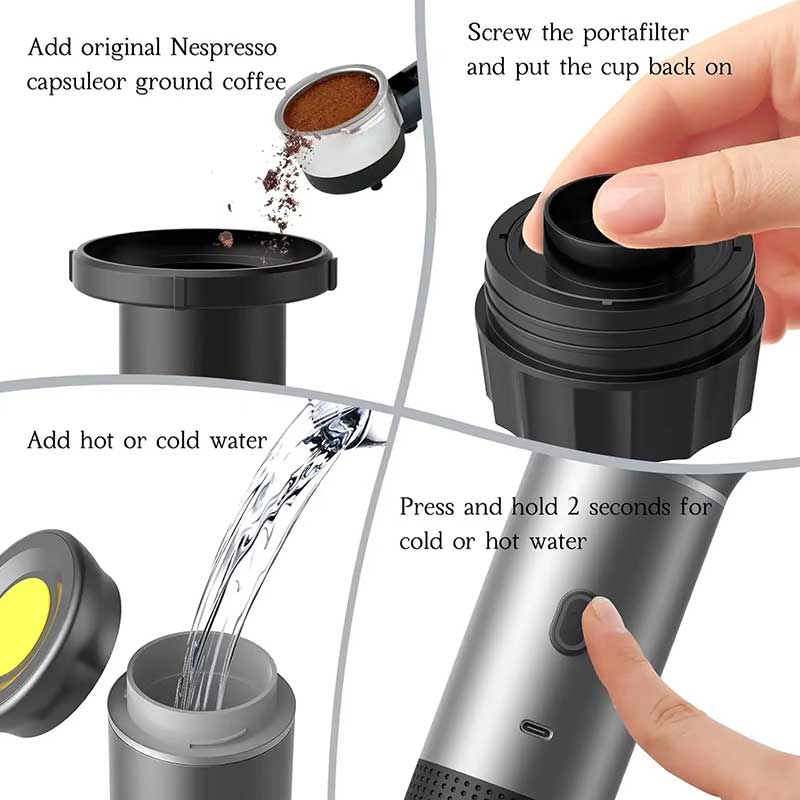 Add original Nespresso capsuleor ground coffee

Screw the portafilter and put the cup back on

Add hot or cold water

Press and hold 2 seconds for cold or hot water